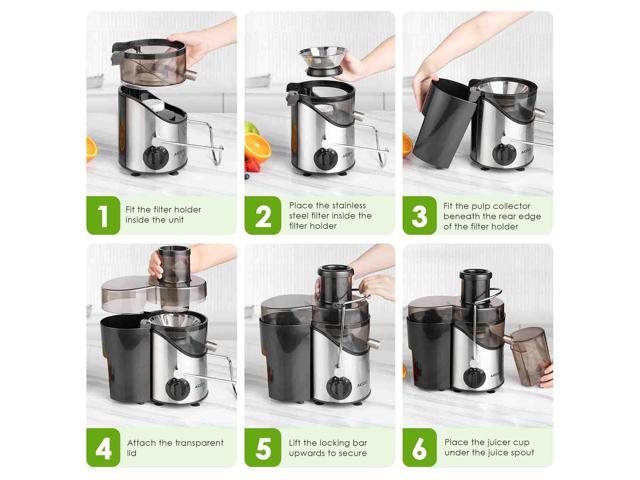 1
Fit the filter holder inside the unit

2
Place the stainless steel filter inside the filter holder

3
Fit the pulp collector beneath the rear edge of the filter holder

4
Attach the transparent lid

5
Lift the locking bar upwards to secure

6
Place the juicer cup under the juice spout